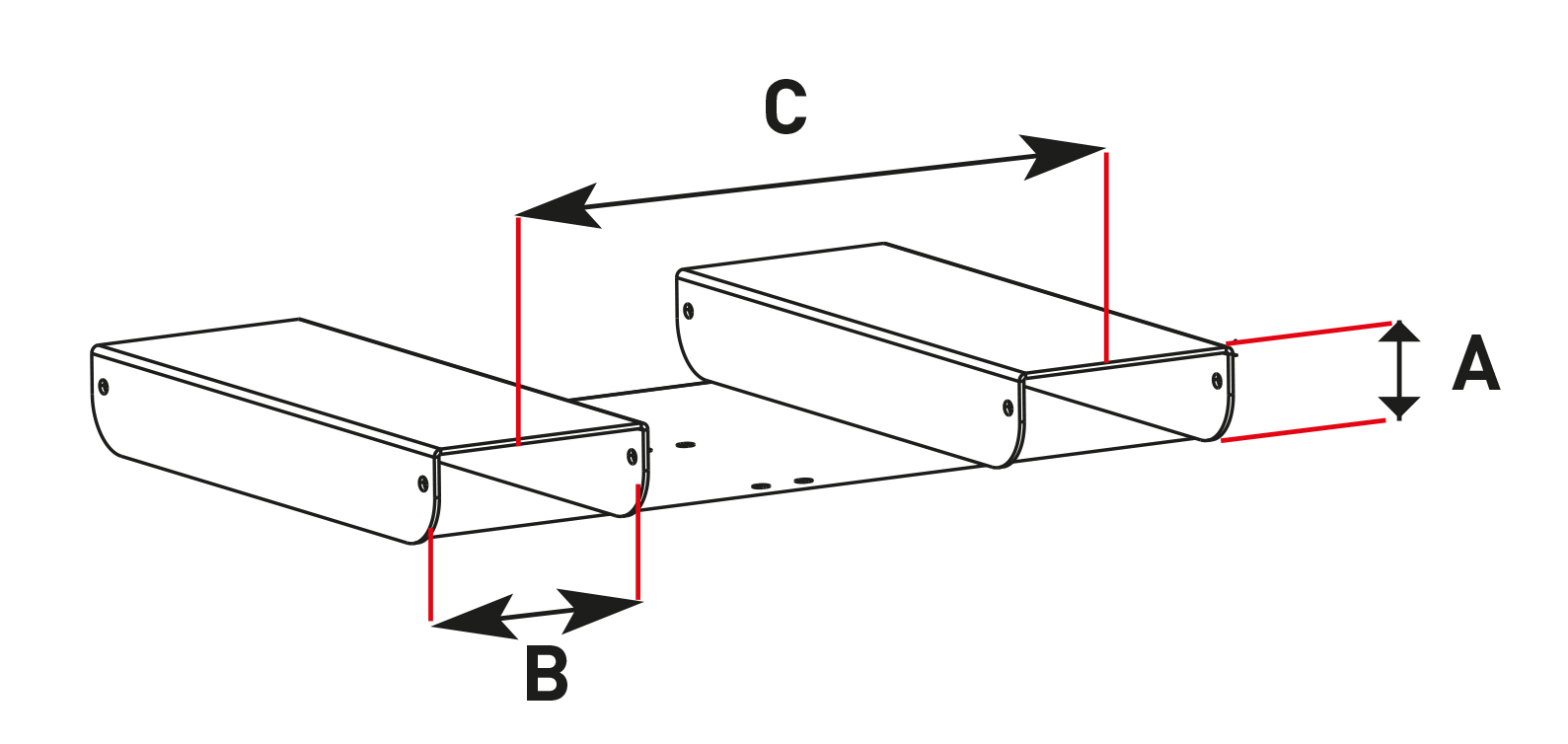 C
A
B